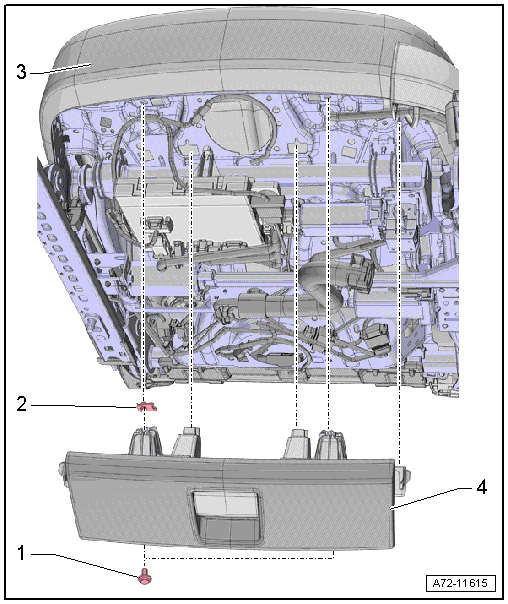 3
2
4
1
A72-11615