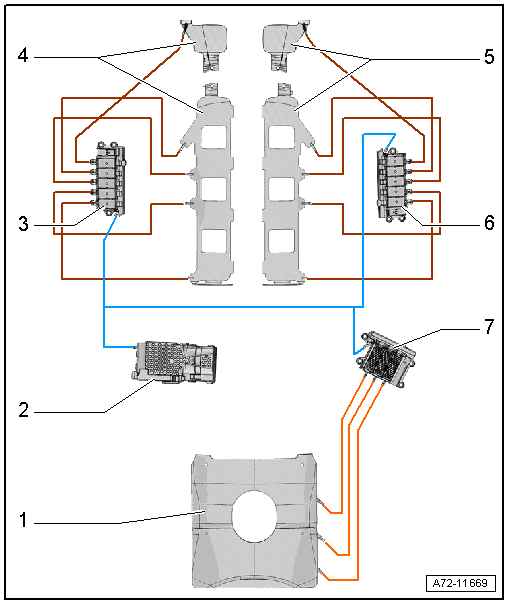 4
5
3
6
7
2
1
A72-11669