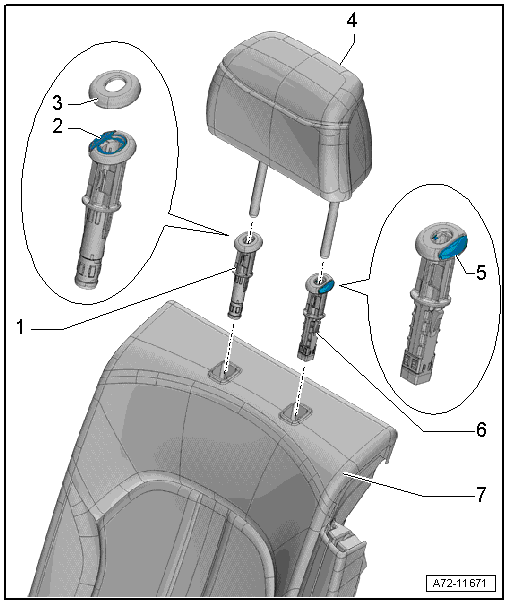 4
3
2
5
1
6
7
A72-11671