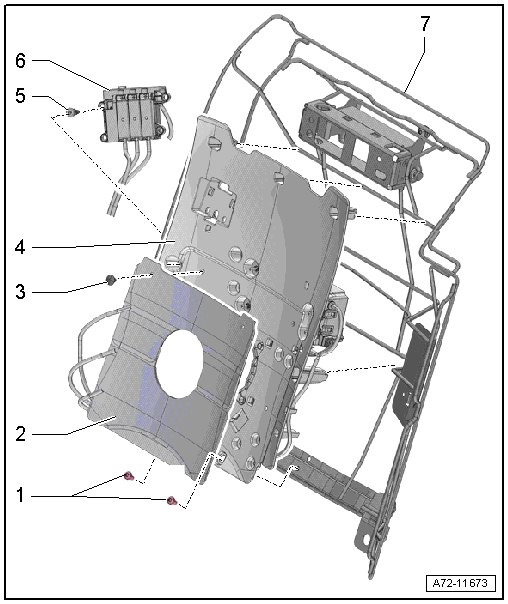 7
6
5
4
3
2
1
A72-11673