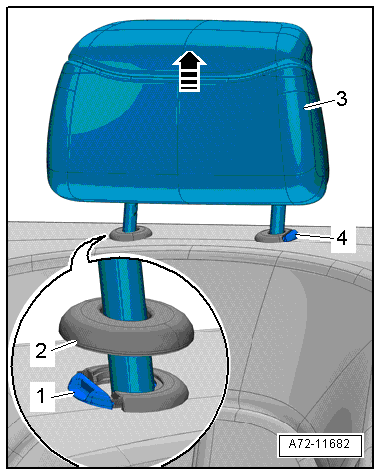 3
4
2
1
A72-11682