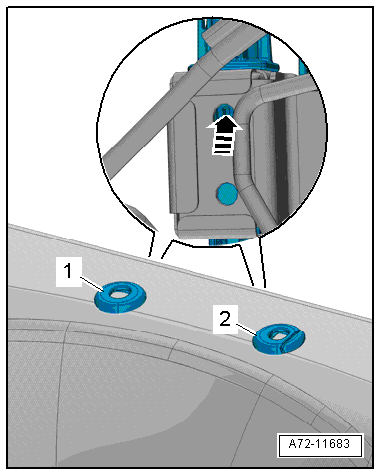 1
2
A72-11683