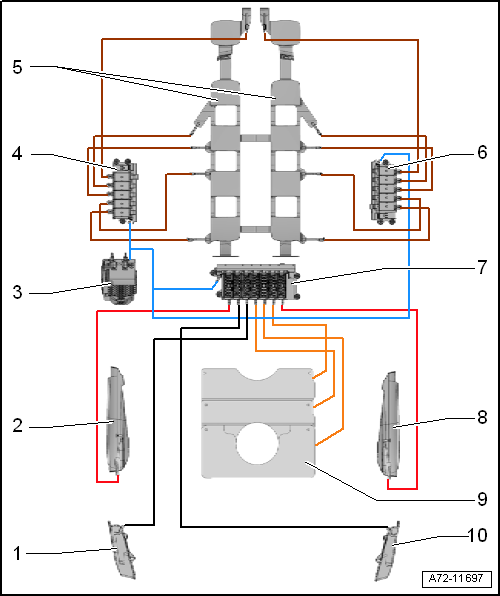 5
4
6
3
7
2
8
9
1
10
A72-11697