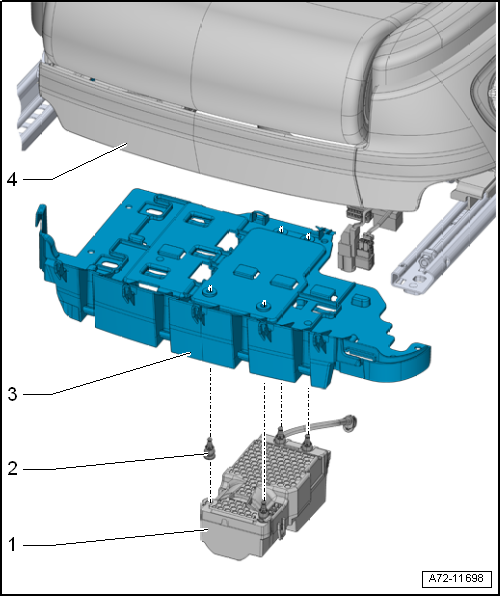 4
3
2
1
A72-11698