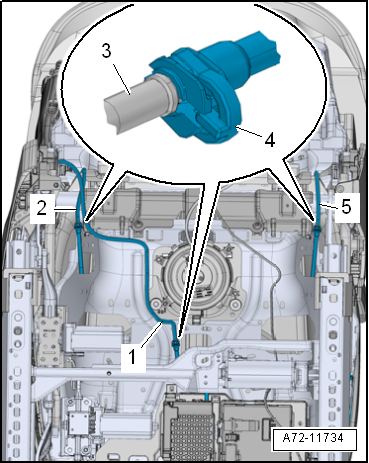 3
4
2
5
1
A72-11734