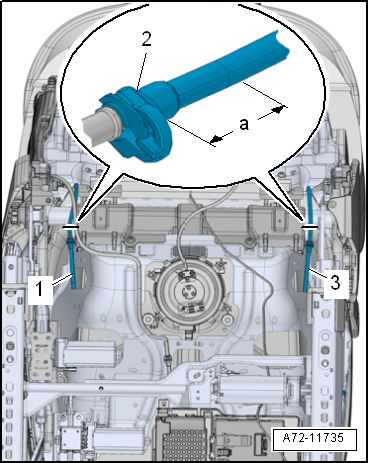 2
a
1
3
A72-11735