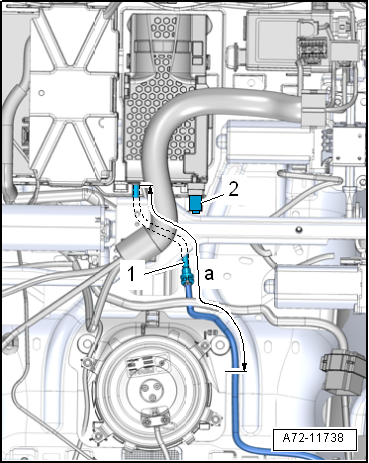 2

1

a

A72-11738