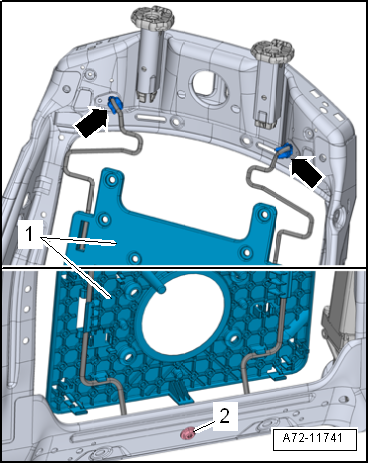 1
2
A72-11741