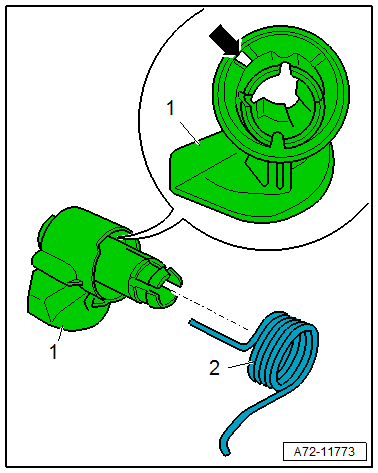 1

1

2

A72-11773