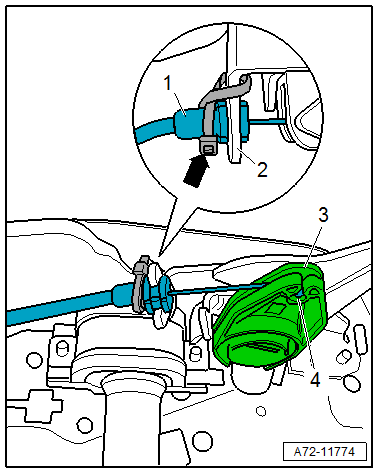 1
2
3
4
A72-11774