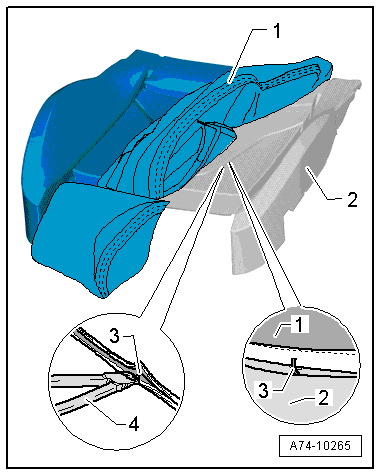 1
2
3
4
1
3
2
A74-10265