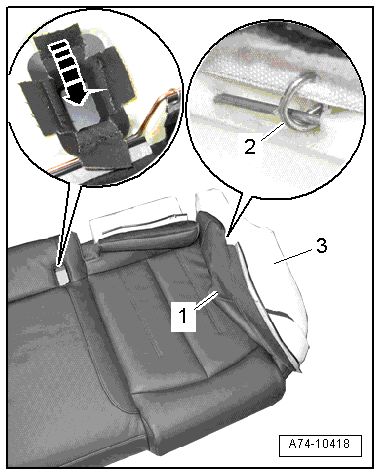 2
3
1
A74-10418