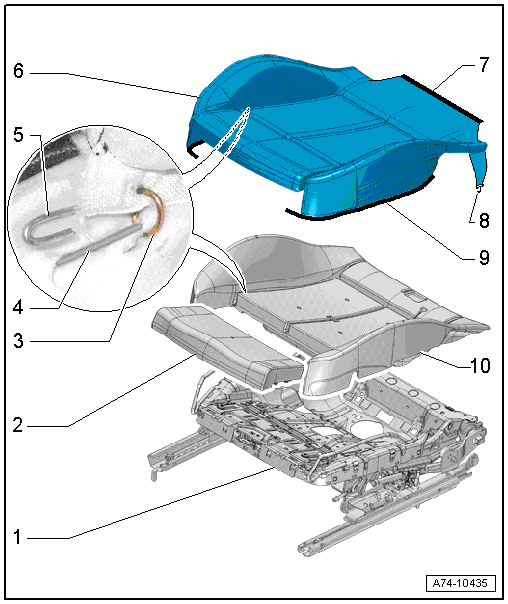 6
7
5
8
9
4
3
10
2
1
A74-10435