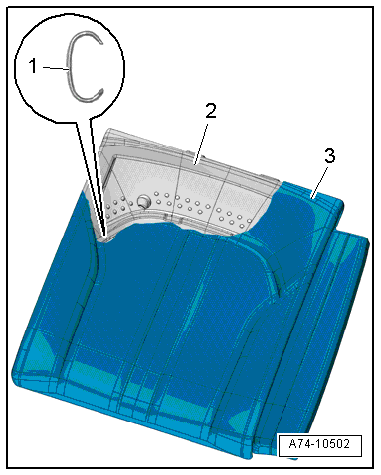 1
2
3
A74-10502