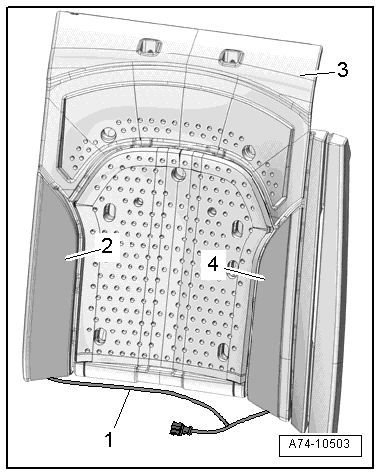 3
2
4
1
A74-10503