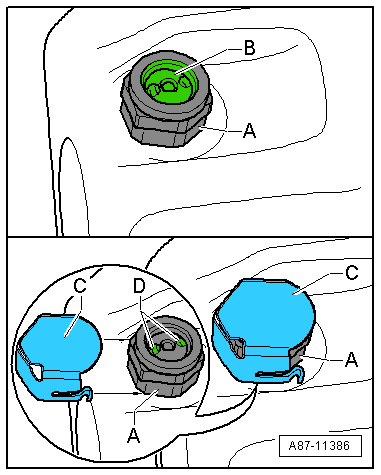 B
A
C
D
C
A
A
A87-11386