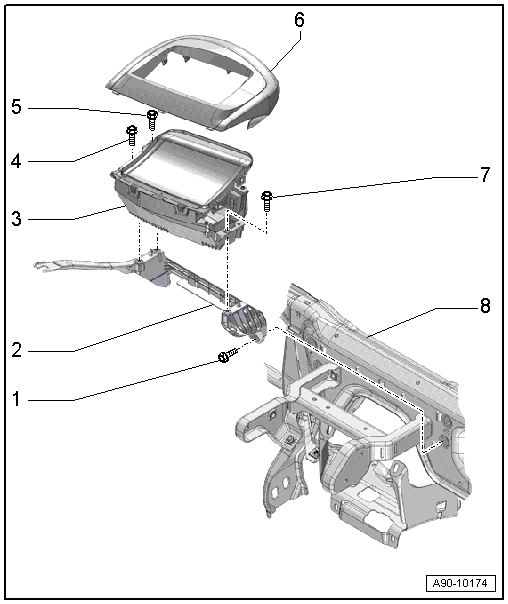 6
5
4
7
3
8
2
1
A90-10174