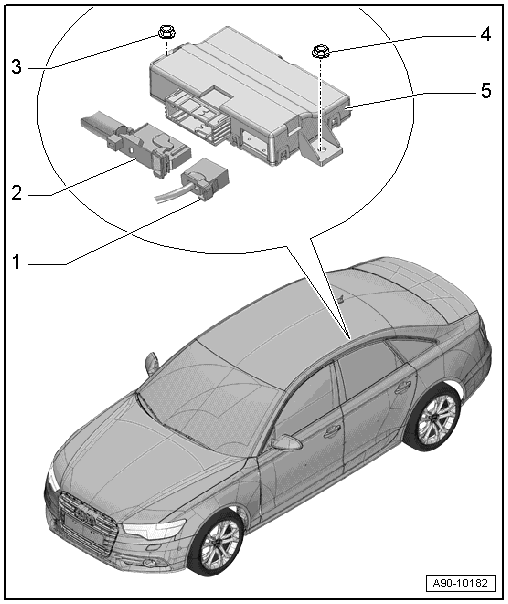 3
4
5
2
1
A90-10182