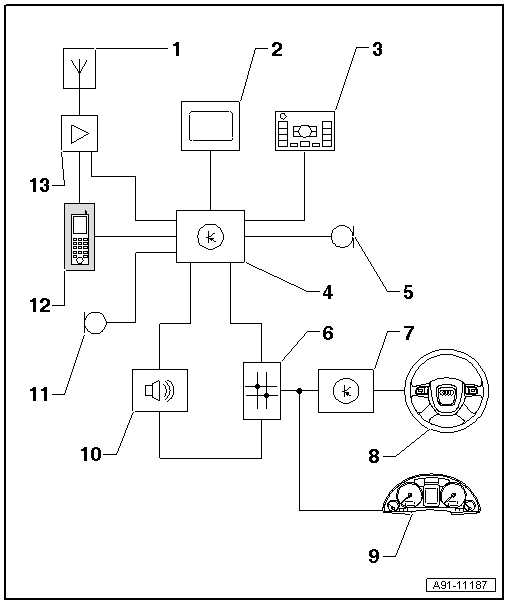 1
2
3
13
12
4
5
11
6
7
10
8
9
A91-11187