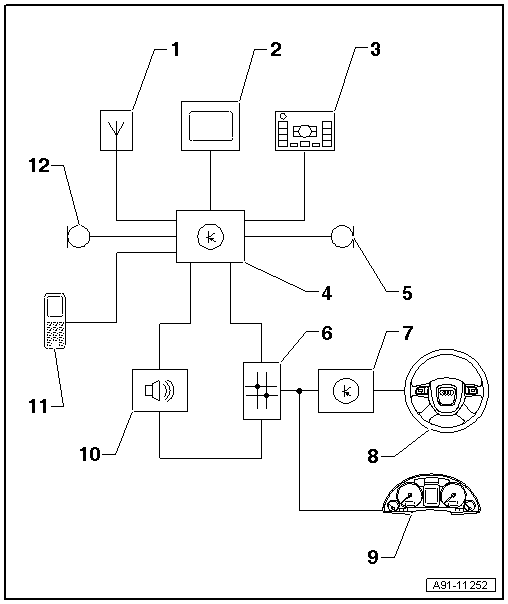 1
2
3
12
4
5
6
7
11
10
8
9
A91-11252