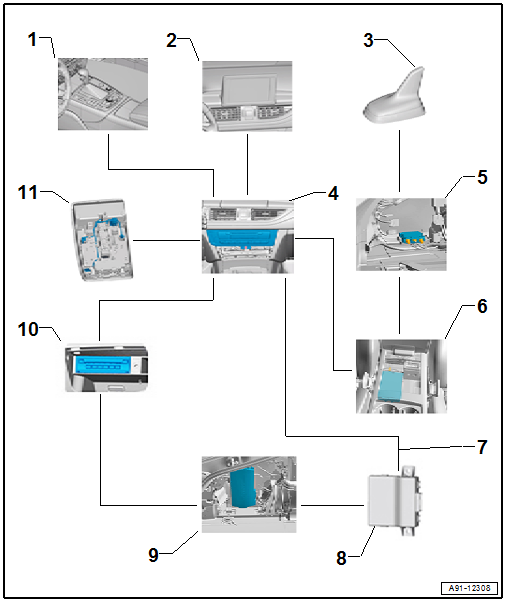 1
2
3
11
4
5
10
6
7
9
8
A91-12308