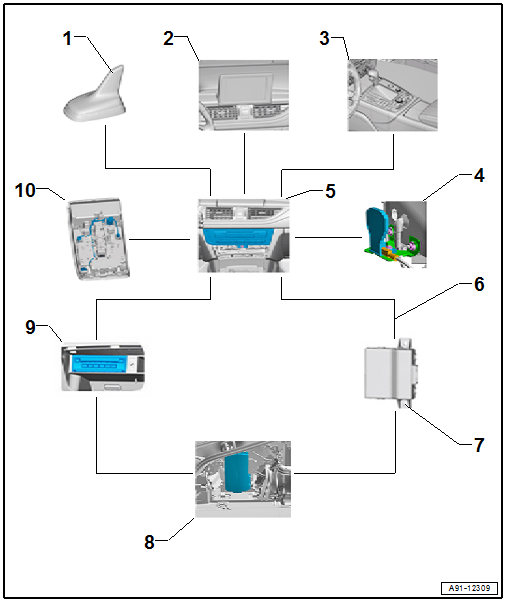 1
2
3
10
5
4
6
9
7
8
A91-12309