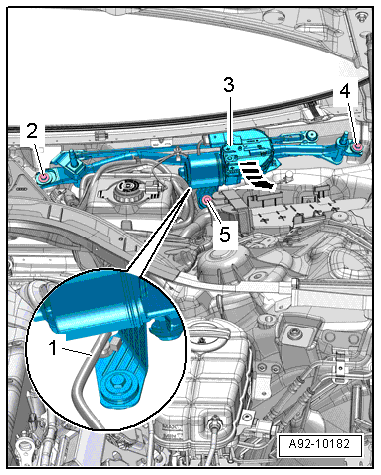 3
4
2
5
1
A92-10182