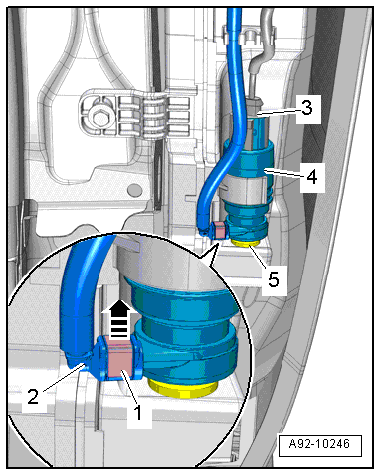 3
4
5
2
1
A92-10246