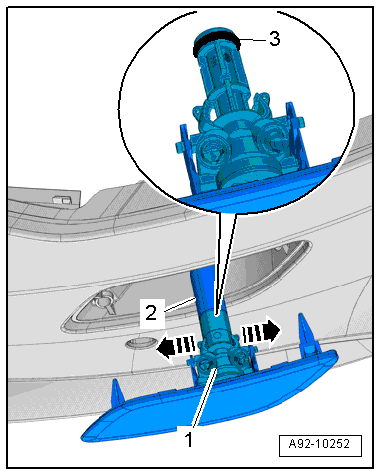 3
2
1
A92-10252