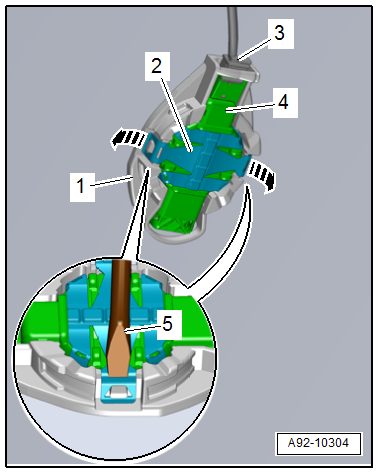 3
2
4
1
5
A92-10304