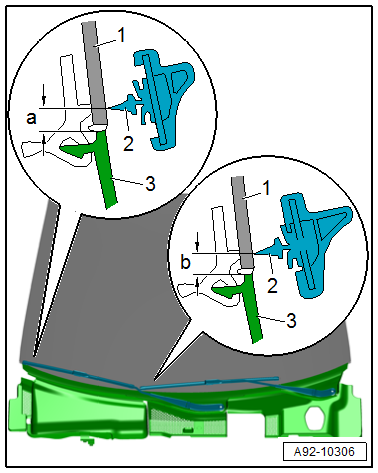 1
a
2
3
1
b
2
3
A92-10306