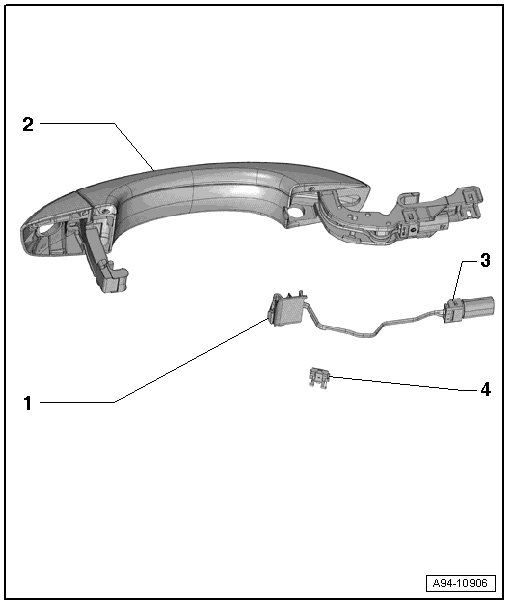 2

3

1

4

A94-10906