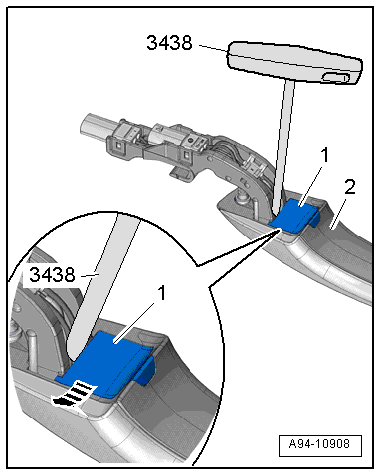 3438
1
2
3438
1
A94-10908