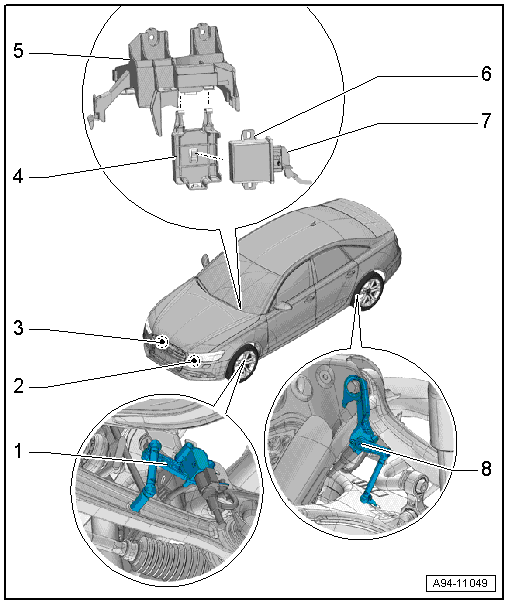 5
6
7
4
3
2
1
8
A94-11049