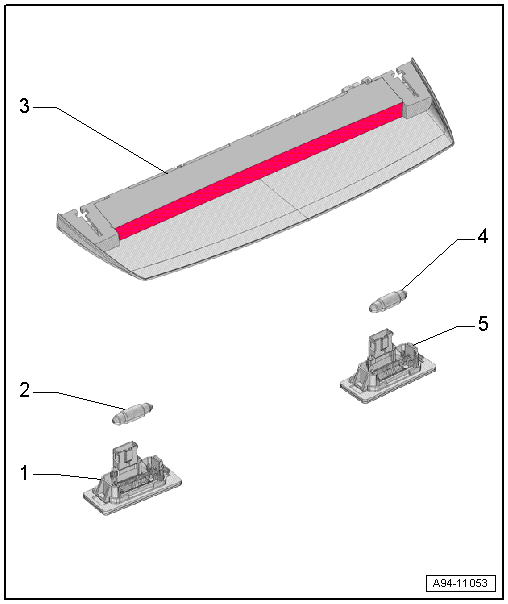 3
4
5
2
1
A94-11053