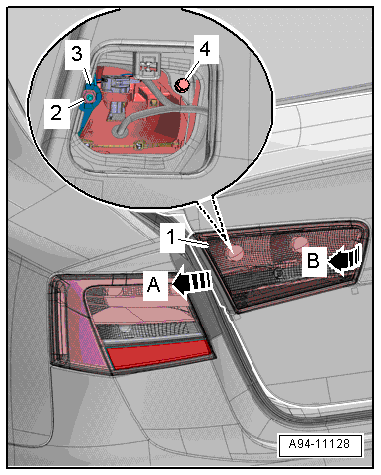 3
4
2
1
B
A
A94-11128