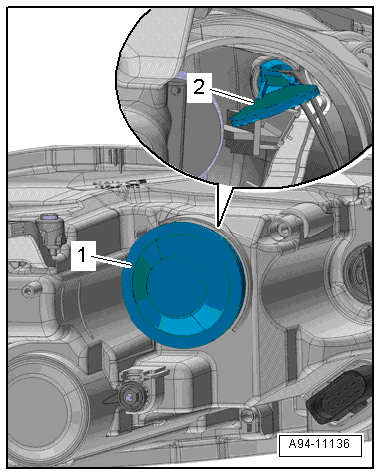 2

1

A94-11136