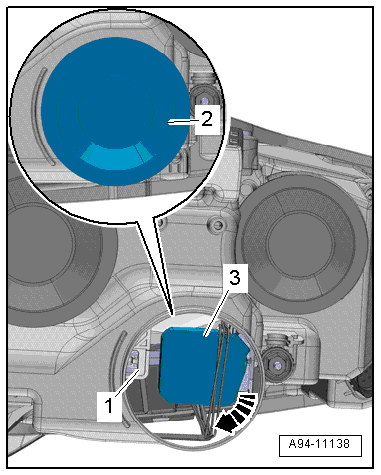 2
3
1
A94-11138