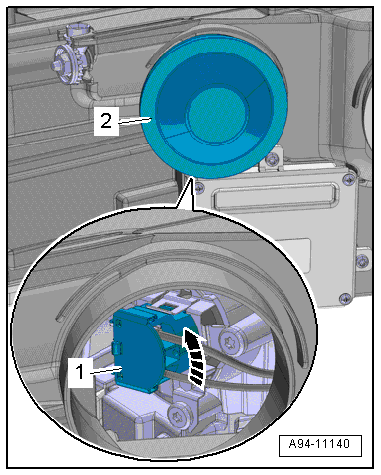 2

1

A94-11140