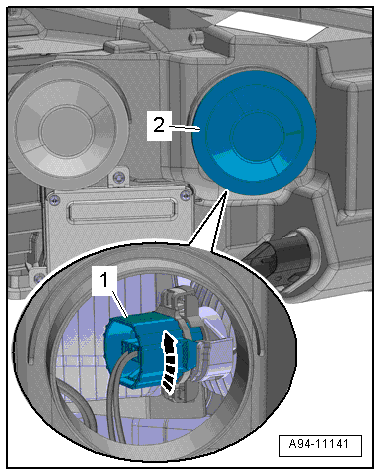 2
1
A94-11141