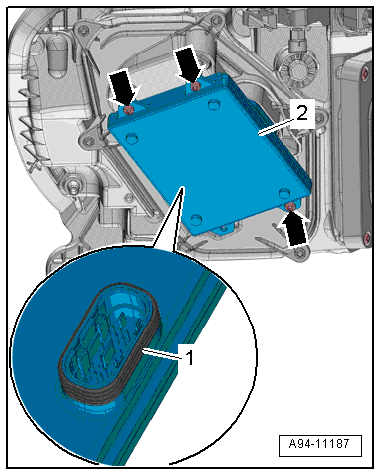 2
1
A94-11187