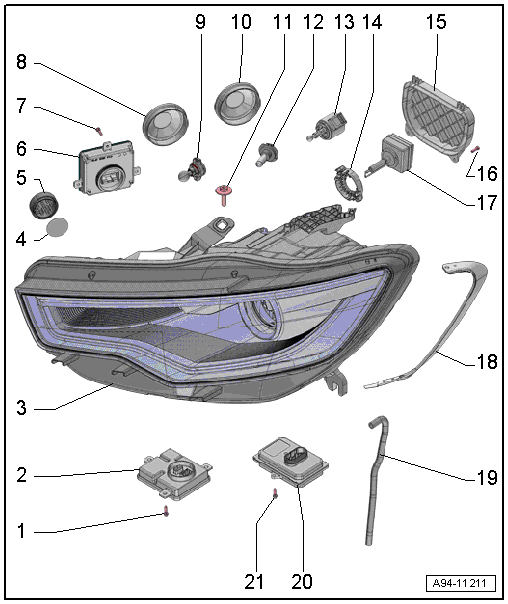 9 10 11 12 13 14 15

8

7

6

5

4

16

17

18

3

2

1

19

21 20

A94-11211