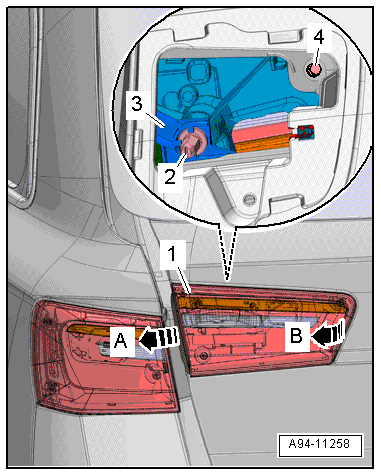 4
3
2
1
A
B
A94-11258