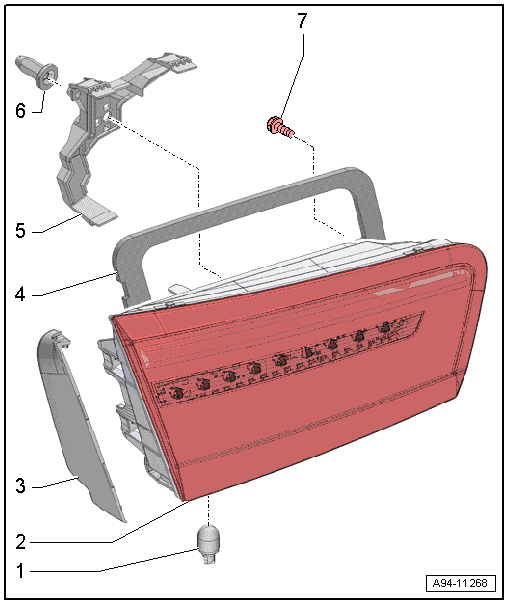 7
6
5
4
3
2
1
A94-11268