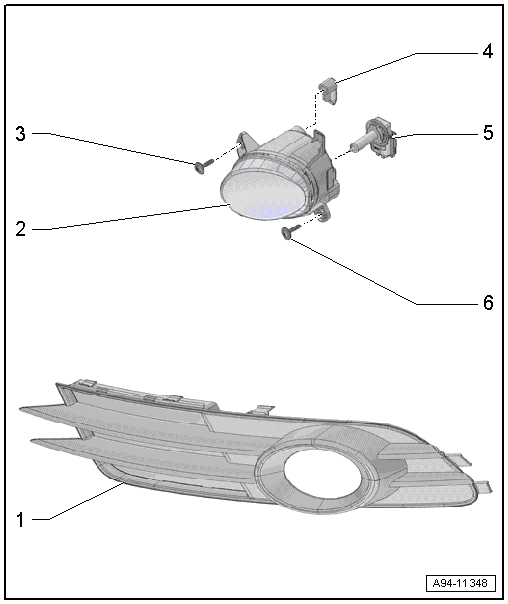 4
3
5
2
6
1
A94-11348