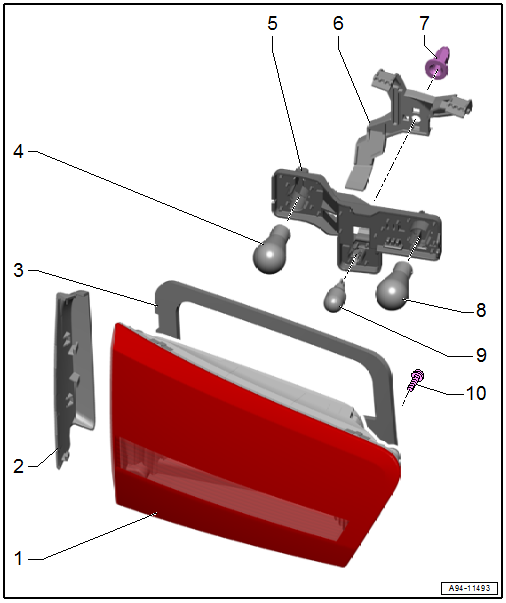 5
6
7
4
3
8
9
10
2
1
A94-11493