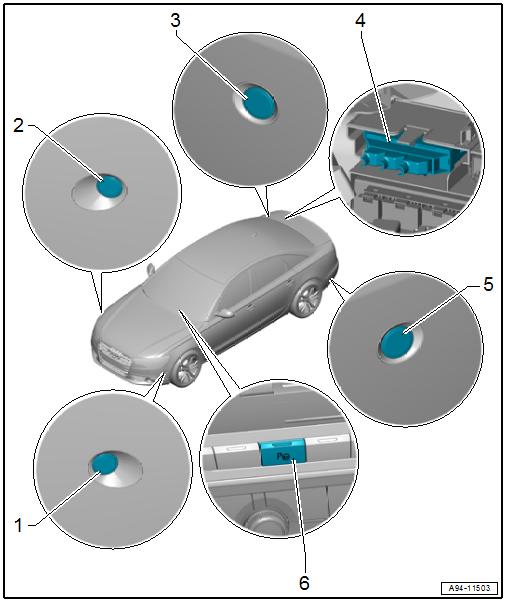 3
4
2
5
1
P
6
A94-11503