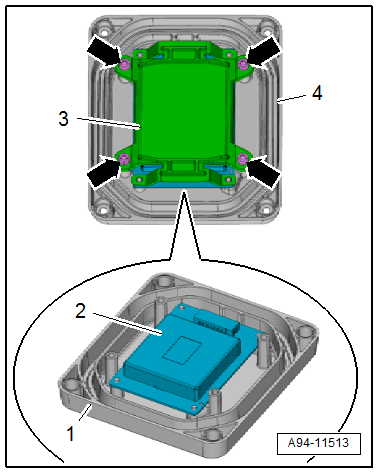 4
3
2
1
A94-11513