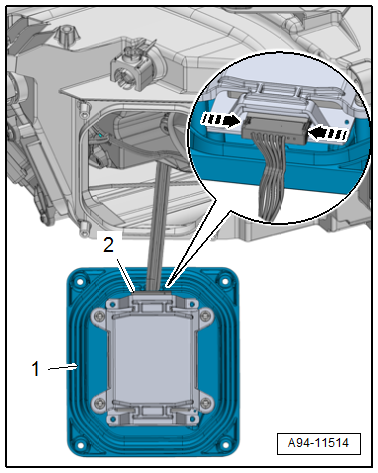 2

1

A94-11514