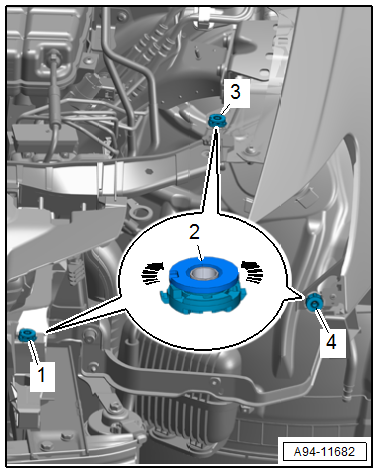 3
2
4
1
A94-11682